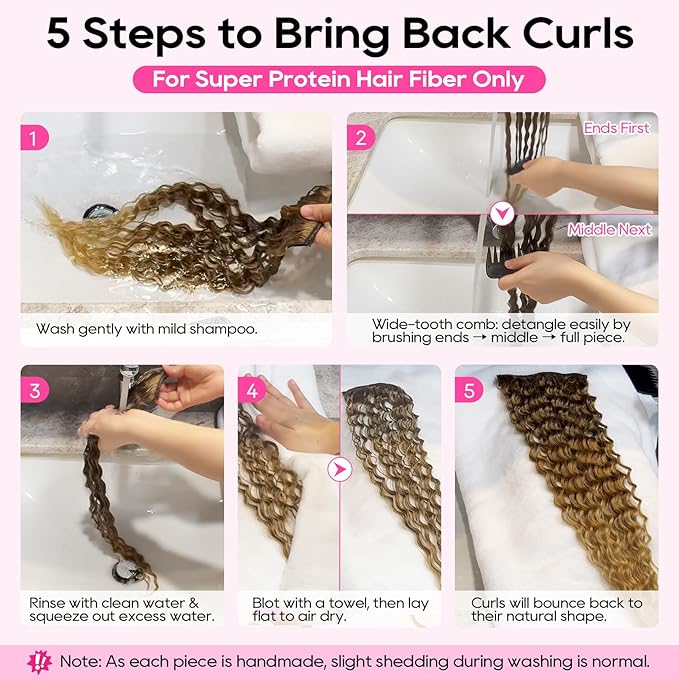 5 Steps to Bring Back Curls

For Super Protein Hair Fiber Only

1

Wash gently with mild shampoo.

2

Ends First

Middle Next

Wide-tooth comb: detangle easily by brushing ends → middle → full piece.

3

Rinse with clean water & squeeze out excess water.

4

Blot with a towel, then lay flat to air dry.

5

Curls will bounce back to their natural shape.

Note: As each piece is handmade, slight shedding during washing is normal.