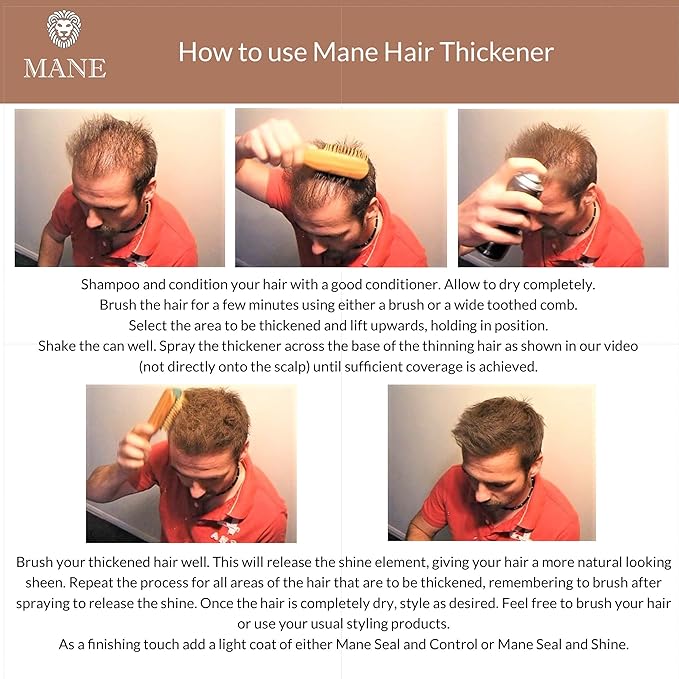 MANE

How to use Mane Hair Thickener

Shampoo and condition your hair with a good conditioner. Allow to dry completely.
Brush the hair for a few minutes using either a brush or a wide toothed comb.
Select the area to be thickened and lift upwards, holding in position.
Shake the can well. Spray the thickener across the base of the thinning hair as shown in our video (not directly onto the scalp) until sufficient coverage is achieved.

Brush your thickened hair well. This will release the shine element, giving your hair a more natural looking sheen. Repeat the process for all areas of the hair that are to be thickened, remembering to brush after spraying to release the shine. Once the hair is completely dry, style as desired. Feel free to brush your hair or use your usual styling products.
As a finishing touch add a light coat of either Mane Seal and Control or Mane Seal and Shine.