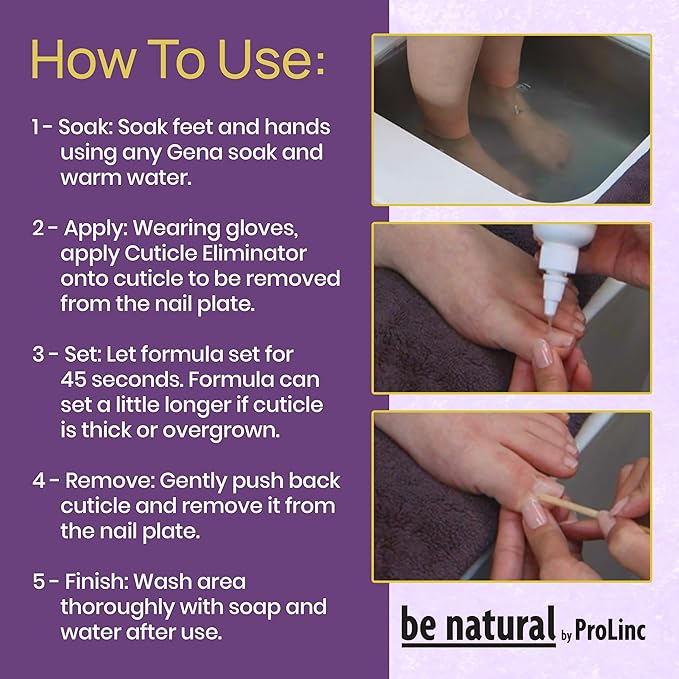 How To Use:

1 - Soak: Soak feet and hands using any Gena soak and warm water.

2 - Apply: Wearing gloves, apply Cuticle Eliminator onto cuticle to be removed from the nail plate.

3 - Set: Let formula set for 45 seconds. Formula can set a little longer if cuticle is thick or overgrown.

4 - Remove: Gently push back cuticle and remove it from the nail plate.

5 - Finish: Wash area thoroughly with soap and water after use.

be natural by ProLinc