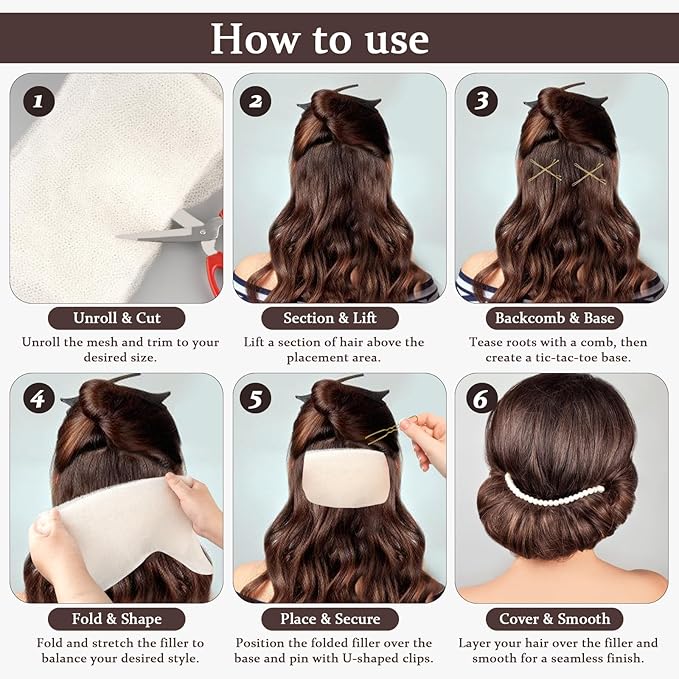 How to use

1

Unroll & Cut

Unroll the mesh and trim to your desired size.

2

Section & Lift

Lift a section of hair above the placement area.

3

Backcomb & Base

Tease roots with a comb, then create a tic-tac-toe base.

4

Fold & Shape

Fold and stretch the filler to balance your desired style.

5

Place & Secure

Position the folded filler over the base and pin with U-shaped clips.

6

Cover & Smooth

Layer your hair over the filler and smooth for a seamless finish.