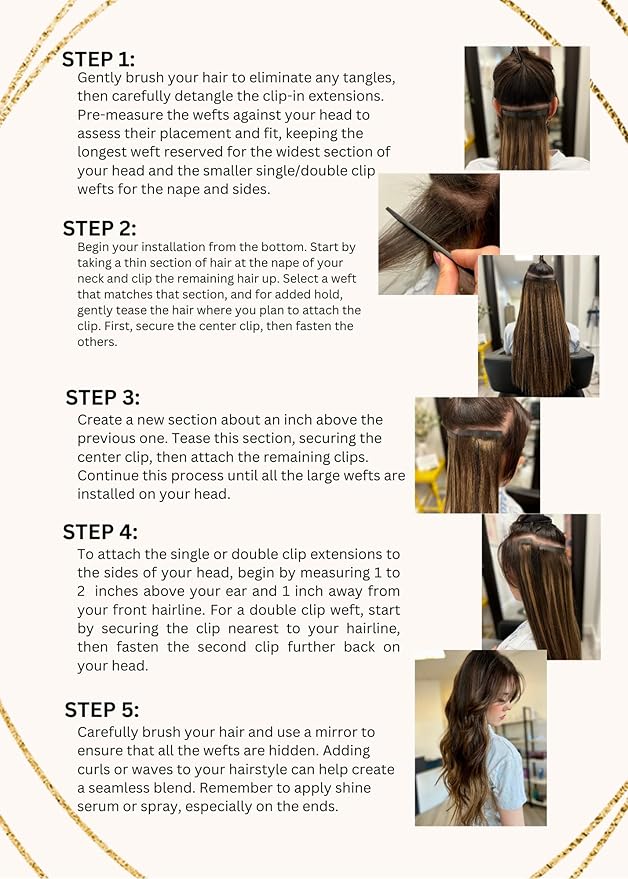 STEP 1:
Gently brush your hair to eliminate any tangles, then carefully detangle the clip-in extensions. Pre-measure the wefts against your head to assess their placement and fit, keeping the longest weft reserved for the widest section of your head and the smaller single/double clip wefts for the nape and sides.

STEP 2:
Begin your installation from the bottom. Start by taking a thin section of hair at the nape of your neck and clip the remaining hair up. Select a weft that matches that section, and for added hold, gently tease the hair where you plan to attach the clip. First, secure the center clip, then fasten the others.

STEP 3:
Create a new section about an inch above the previous one. Tease this section, securing the center clip, then attach the remaining clips. Continue this process until all the large wefts are installed on your head.

STEP 4:
To attach the single or double clip extensions to the sides of your head, begin by measuring 1 to 2 inches above your ear and 1 inch away from your front hairline. For a double clip weft, start by securing the clip nearest to your hairline, then fasten the second clip further back on your head.

STEP 5:
Carefully brush your hair and use a mirror to ensure that all the wefts are hidden. Adding curls or waves to your hairstyle can help create a seamless blend. Remember to apply shine serum or spray, especially on the ends.