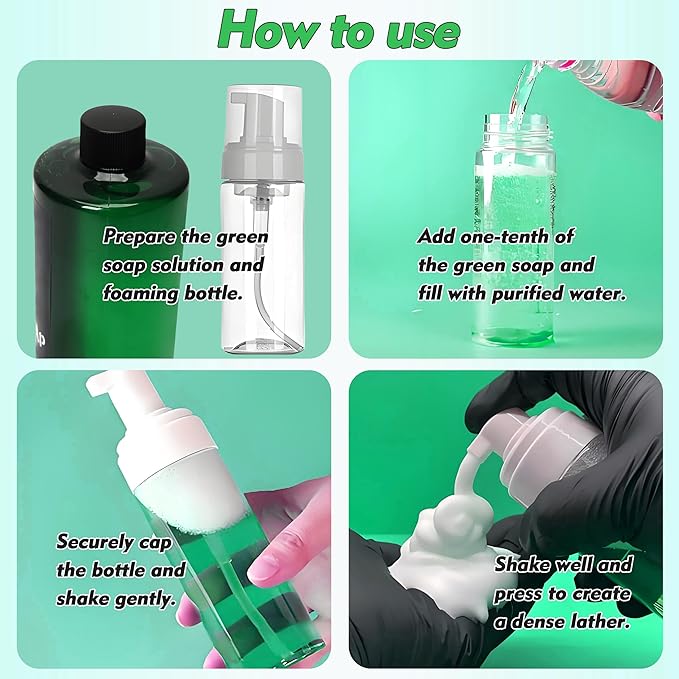 How to use

Prepare the green soap solution and foaming bottle.

Add one-tenth of the green soap and fill with purified water.

Securely cap the bottle and shake gently.

Shake well and press to create a dense lather.