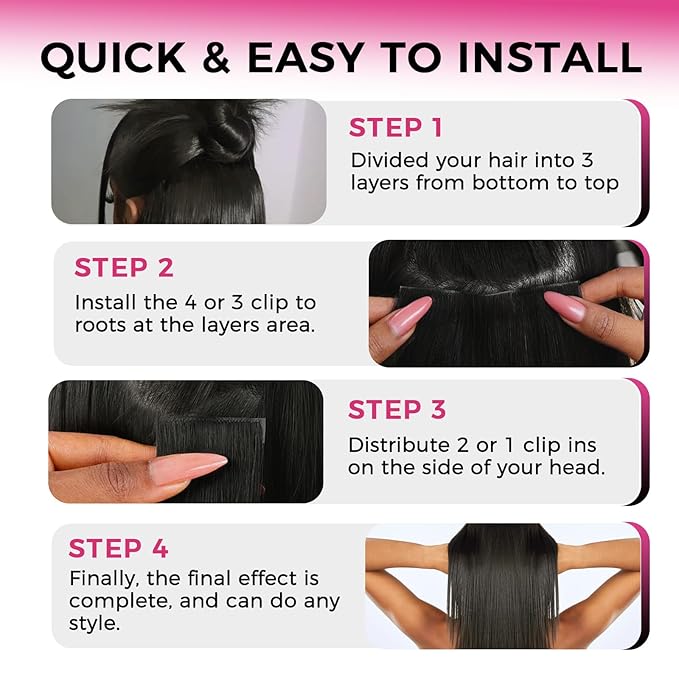 QUICK & EASY TO INSTALL

STEP 1
Divided your hair into 3 layers from bottom to top

STEP 2
Install the 4 or 3 clip to roots at the layers area.

STEP 3
Distribute 2 or 1 clip ins on the side of your head.

STEP 4
Finally, the final effect is complete, and can do any style.