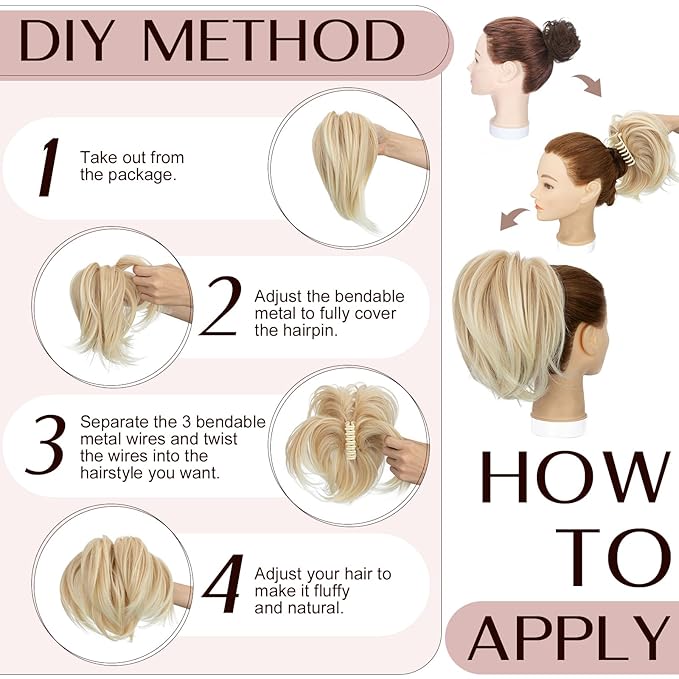 DIY METHOD

1 Take out from the package.

2 Adjust the bendable metal to fully cover the hairpin.

3 Separate the 3 bendable metal wires and twist the wires into the hairstyle you want.

4 Adjust your hair to make it fluffy and natural.

HOW TO APPLY