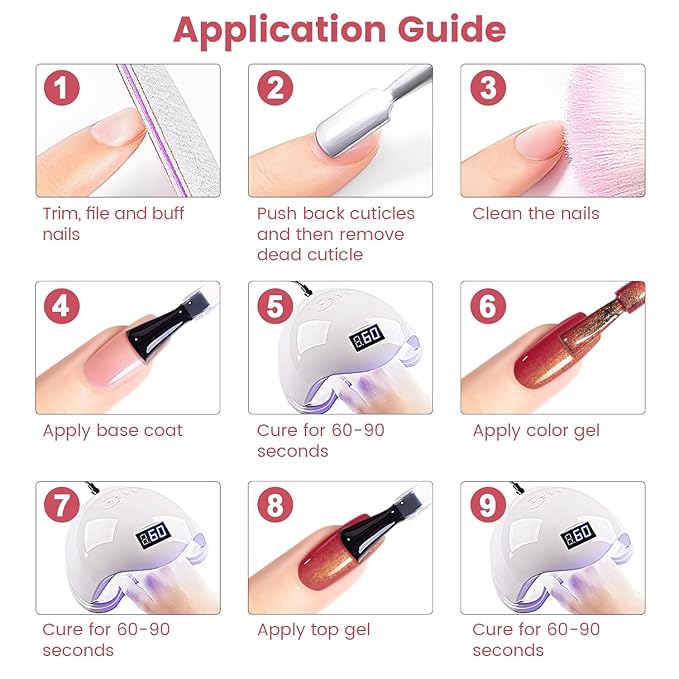 Application Guide

1

Trim, file and buff nails

2

Push back cuticles and then remove dead cuticle

3

Clean the nails

4

Apply base coat

5

60

Cure for 60-90 seconds

6

Apply color gel

7

60

Cure for 60-90 seconds

8

Apply top gel

9

60

Cure for 60-90 seconds