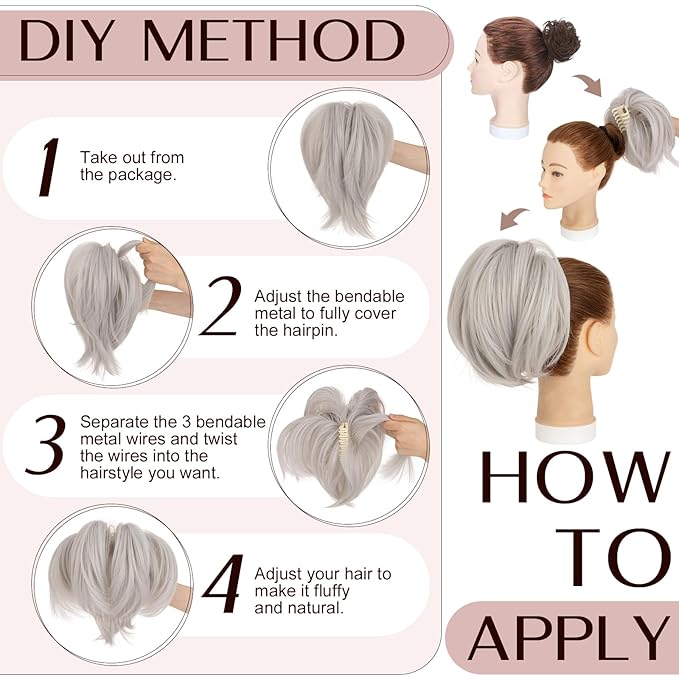 DIY METHOD

1 Take out from the package.

2 Adjust the bendable metal to fully cover the hairpin.

3 Separate the 3 bendable metal wires and twist the wires into the hairstyle you want.

4 Adjust your hair to make it fluffy and natural.

HOW TO APPLY