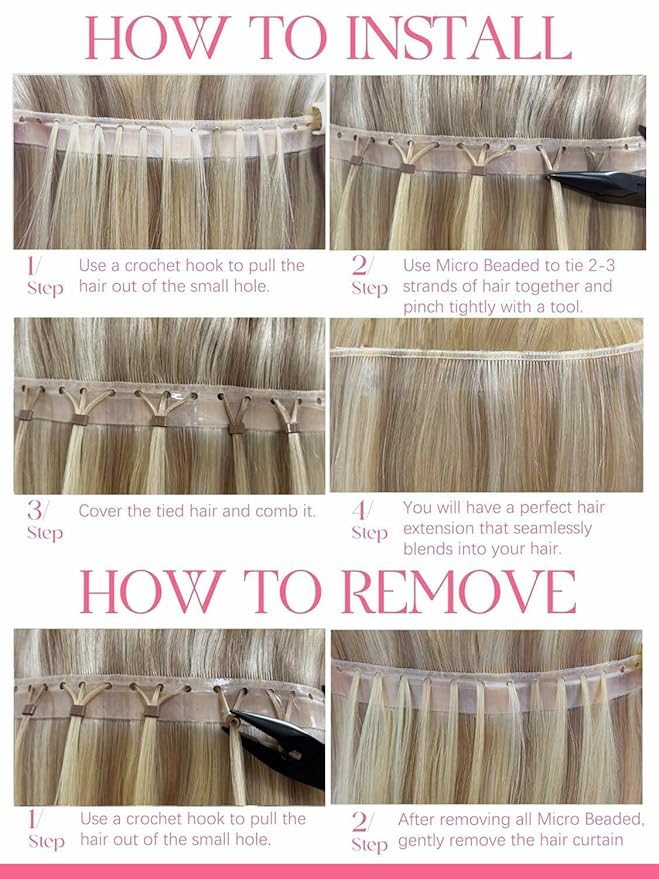 HOW TO INSTALL

1/ Step Use a crochet hook to pull the hair out of the small hole.

2/ Step Use Micro Beaded to tie 2-3 strands of hair together and pinch tightly with a tool.

3/ Step Cover the tied hair and comb it.

4/ Step You will have a perfect hair extension that seamlessly blends into your hair.

HOW TO REMOVE

1/ Step Use a crochet hook to pull the hair out of the small hole.

2/ Step After removing all Micro Beaded, gently remove the hair curtain