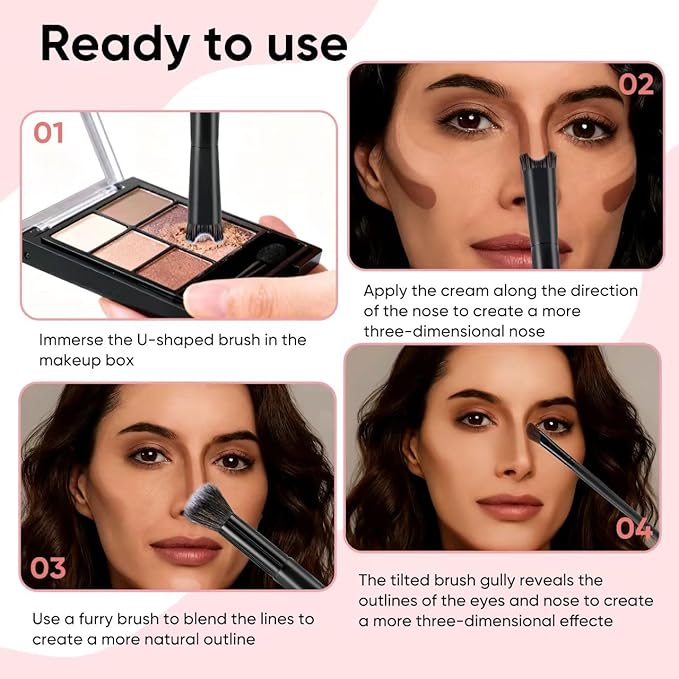 Ready to use

01

Immerse the U-shaped brush in the makeup box

02

Apply the cream along the direction of the nose to create a more three-dimensional nose

03

Use a furry brush to blend the lines to create a more natural outline

04

The tilted brush gully reveals the outlines of the eyes and nose to create a more three-dimensional effecte