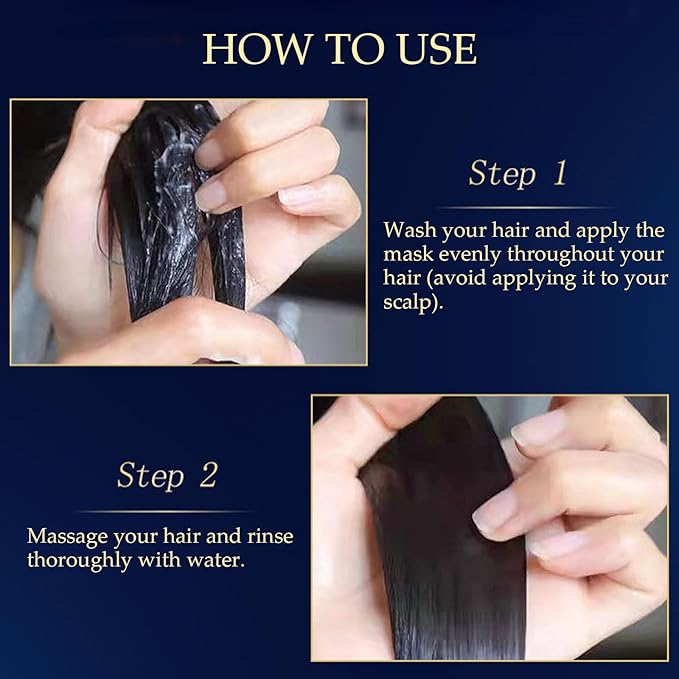 HOW TO USE

Step 1

Wash your hair and apply the mask evenly throughout your hair (avoid applying it to your scalp).

Step 2

Massage your hair and rinse thoroughly with water.