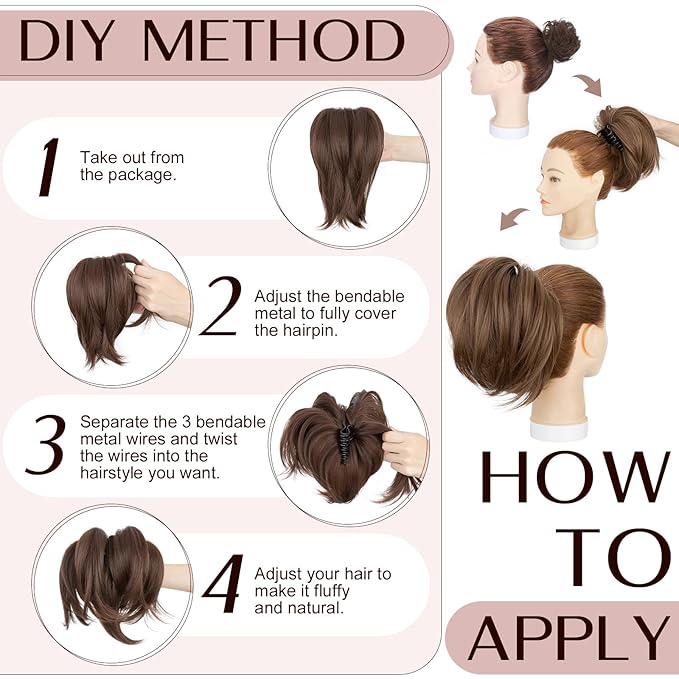 DIY METHOD

1 Take out from the package.

2 Adjust the bendable metal to fully cover the hairpin.

3 Separate the 3 bendable metal wires and twist the wires into the hairstyle you want.

4 Adjust your hair to make it fluffy and natural.

HOW TO APPLY