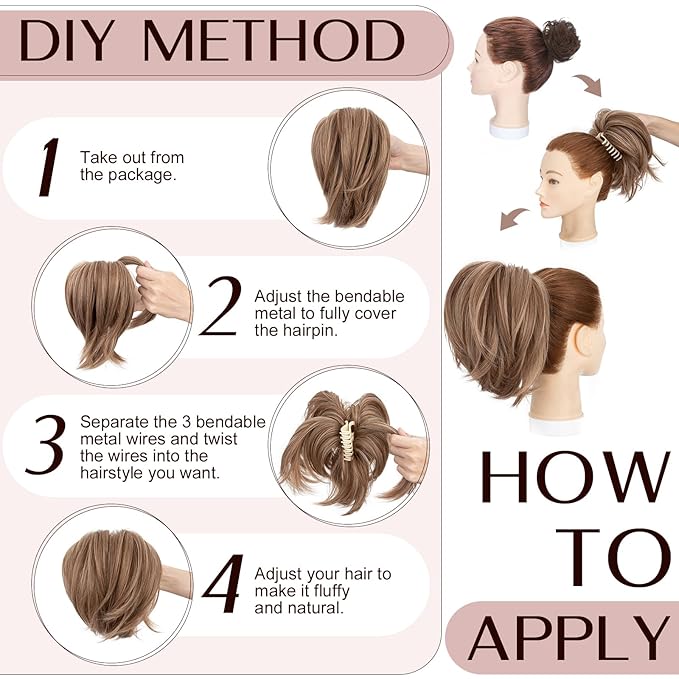 DIY METHOD

1 Take out from the package.

2 Adjust the bendable metal to fully cover the hairpin.

3 Separate the 3 bendable metal wires and twist the wires into the hairstyle you want.

4 Adjust your hair to make it fluffy and natural.

HOW TO APPLY