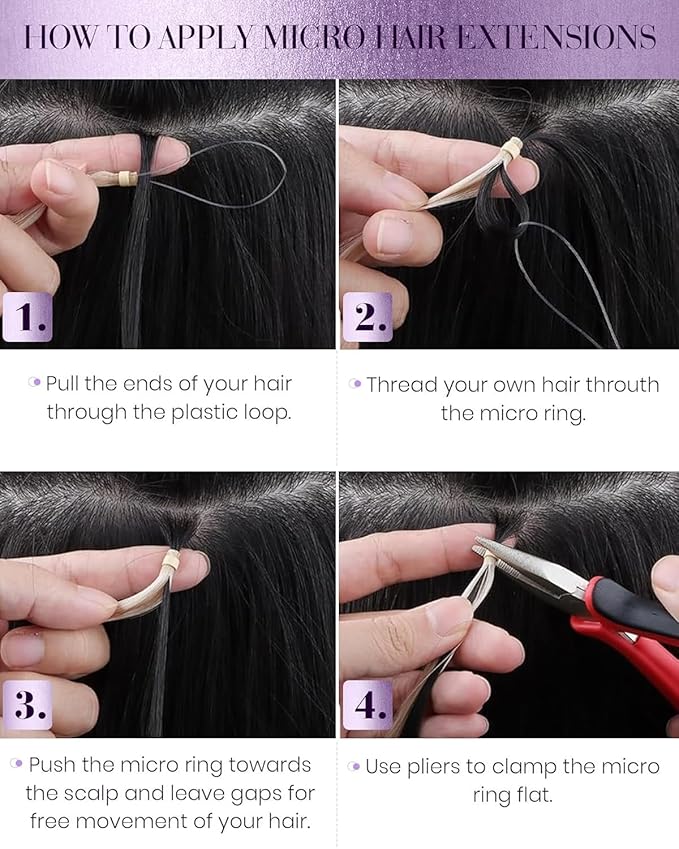 HOW TO APPLY MICRO HAIR EXTENSIONS

1.

Pull the ends of your hair through the plastic loop.

2.

Thread your own hair throuth the micro ring.

3.

Push the micro ring towards the scalp and leave gaps for free movement of your hair.

4.

Use pliers to clamp the micro ring flat.