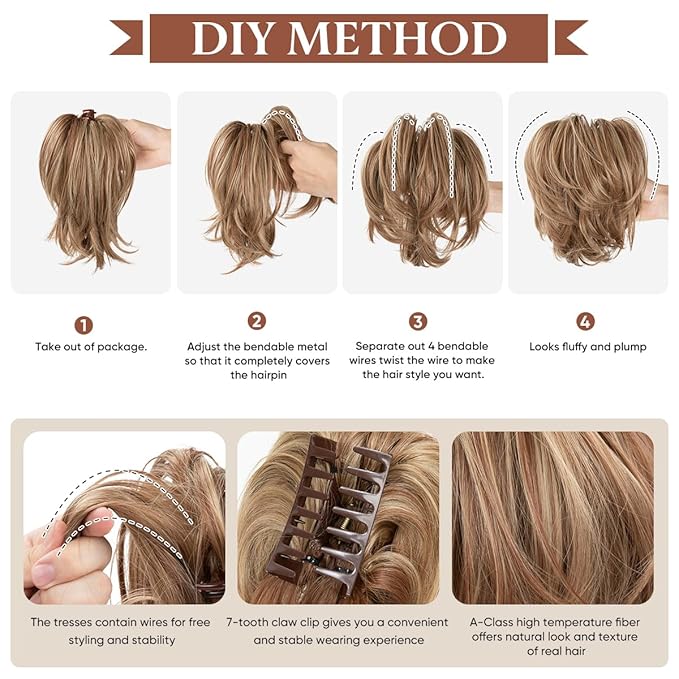 DIY METHOD

1
Take out of package.

2
Adjust the bendable metal so that it completely covers the hairpin

3
Separate out 4 bendable wires twist the wire to make the hair style you want.

4
Looks fluffy and plump

The tresses contain wires for free styling and stability

7-tooth claw clip gives you a convenient and stable wearing experience

A-Class high temperature fiber offers natural look and texture of real hair