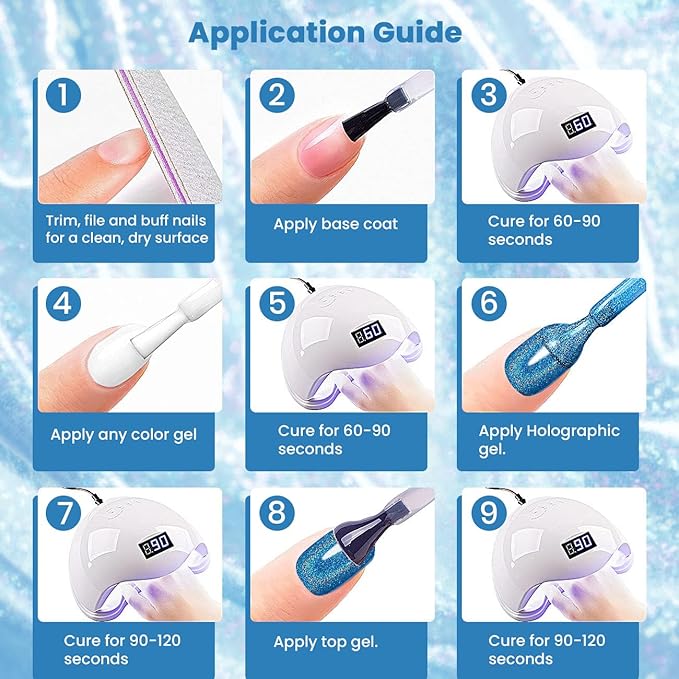 Application Guide

1

Trim, file and buff nails for a clean, dry surface

2

Apply base coat

3

60

Cure for 60-90 seconds

4

Apply any color gel

5

60

Cure for 60-90 seconds

6

Apply Holographic gel.

7

90

Cure for 90-120 seconds

8

Apply top gel.

9

90

Cure for 90-120 seconds