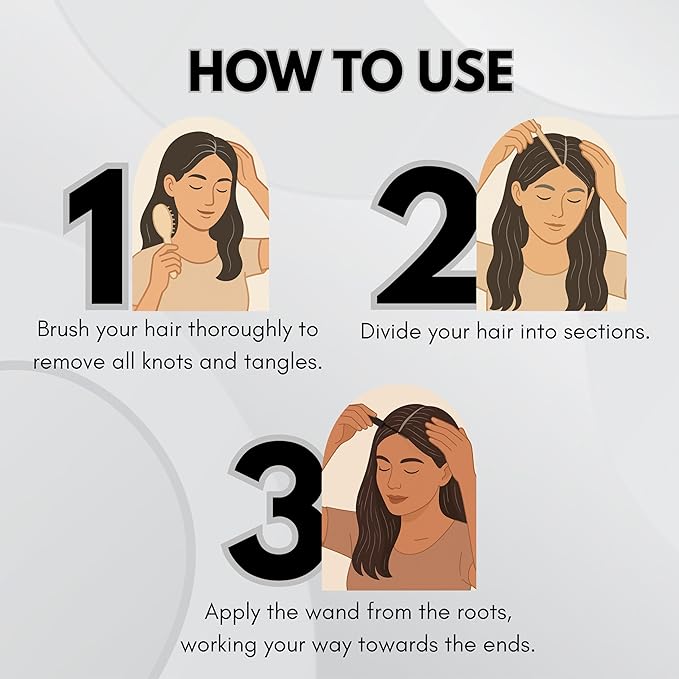 HOW TO USE

1

Brush your hair thoroughly to remove all knots and tangles.

2

Divide your hair into sections.

3

Apply the wand from the roots, working your way towards the ends.