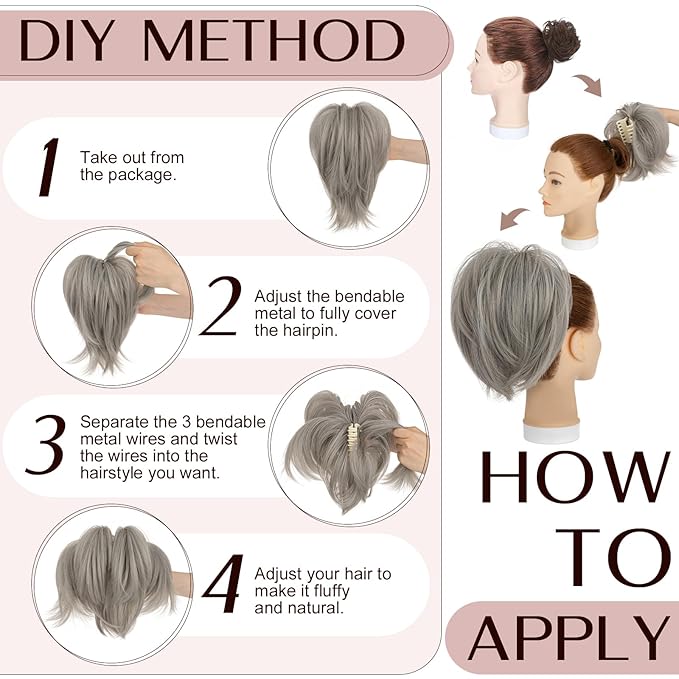 DIY METHOD

1 Take out from the package.

2 Adjust the bendable metal to fully cover the hairpin.

3 Separate the 3 bendable metal wires and twist the wires into the hairstyle you want.

4 Adjust your hair to make it fluffy and natural.

HOW TO APPLY