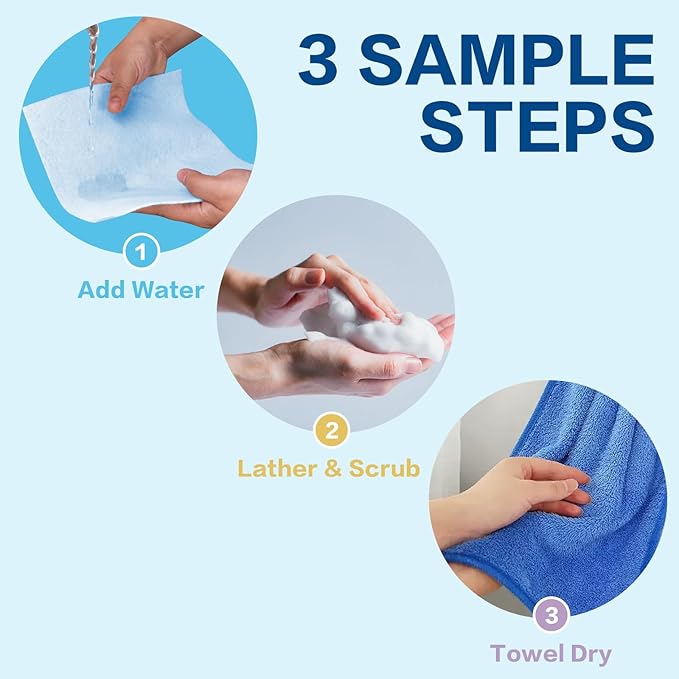 3 SAMPLE STEPS

1
Add Water

2
Lather & Scrub

3
Towel Dry