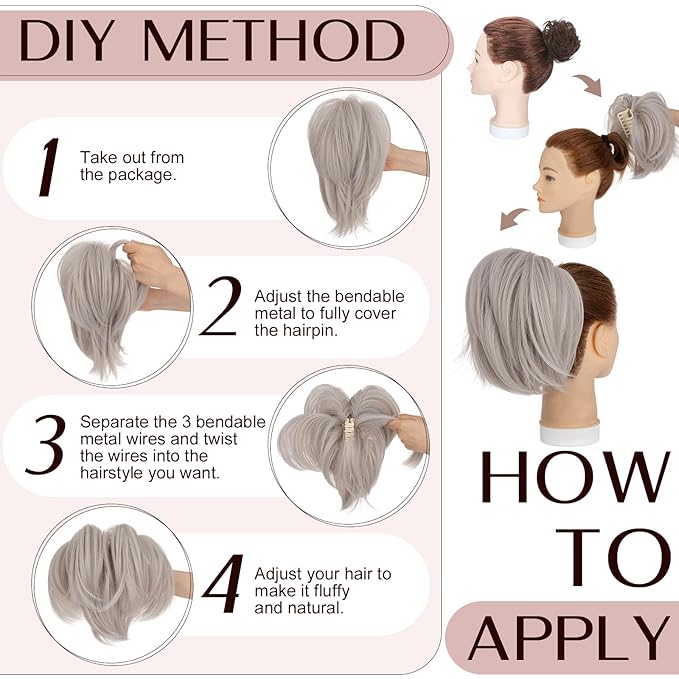 DIY METHOD

1 Take out from the package.

2 Adjust the bendable metal to fully cover the hairpin.

3 Separate the 3 bendable metal wires and twist the wires into the hairstyle you want.

4 Adjust your hair to make it fluffy and natural.

HOW TO APPLY