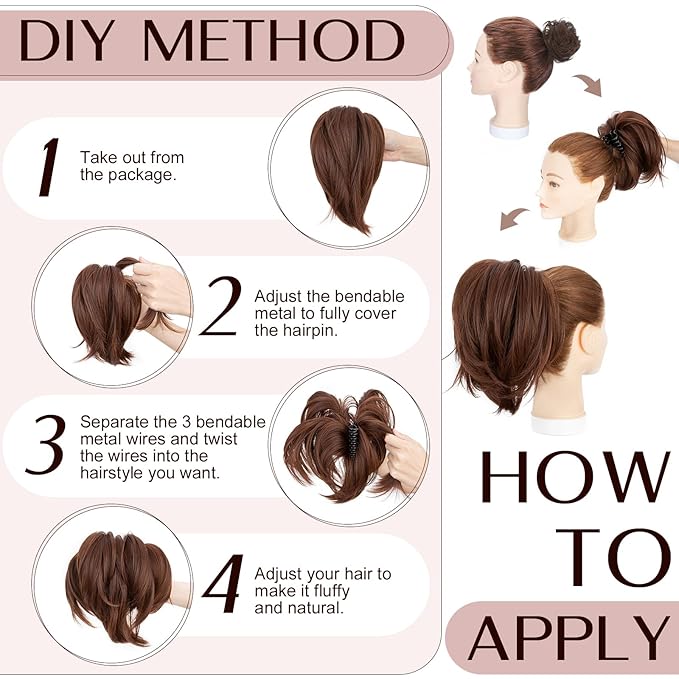 DIY METHOD

1 Take out from the package.

2 Adjust the bendable metal to fully cover the hairpin.

3 Separate the 3 bendable metal wires and twist the wires into the hairstyle you want.

4 Adjust your hair to make it fluffy and natural.

HOW TO APPLY