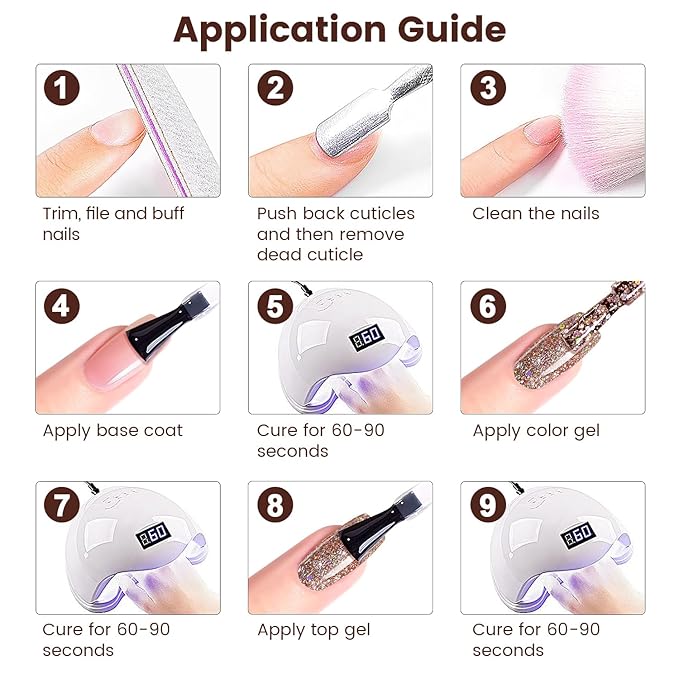 Application Guide

1

Trim, file and buff nails

2

Push back cuticles and then remove dead cuticle

3

Clean the nails

4

Apply base coat

5

60

Cure for 60-90 seconds

6

Apply color gel

7

60

Cure for 60-90 seconds

8

Apply top gel

9

60

Cure for 60-90 seconds