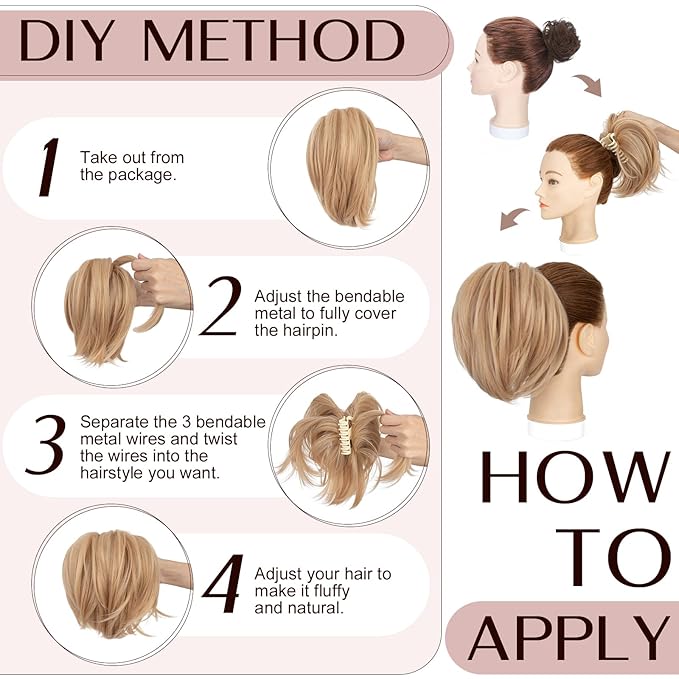 DIY METHOD

1 Take out from the package.

2 Adjust the bendable metal to fully cover the hairpin.

3 Separate the 3 bendable metal wires and twist the wires into the hairstyle you want.

4 Adjust your hair to make it fluffy and natural.

HOW TO APPLY