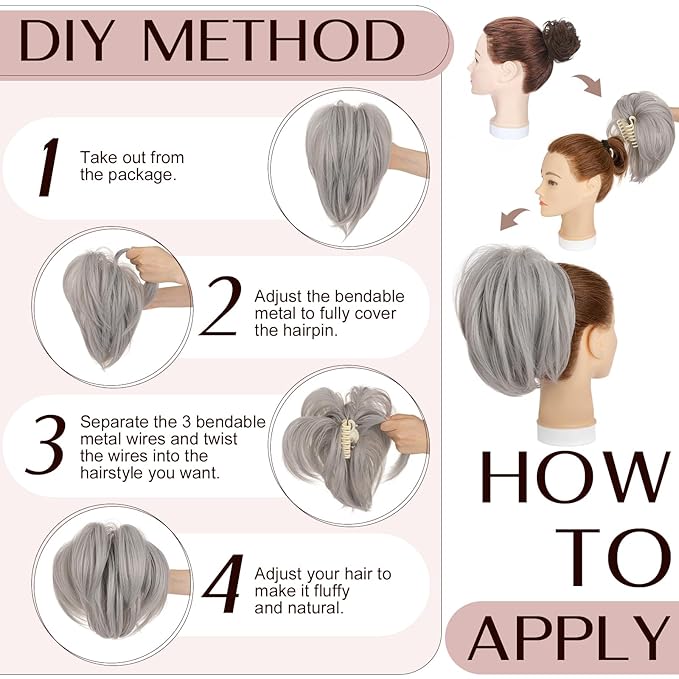 DIY METHOD

1 Take out from the package.

2 Adjust the bendable metal to fully cover the hairpin.

3 Separate the 3 bendable metal wires and twist the wires into the hairstyle you want.

4 Adjust your hair to make it fluffy and natural.

HOW TO APPLY