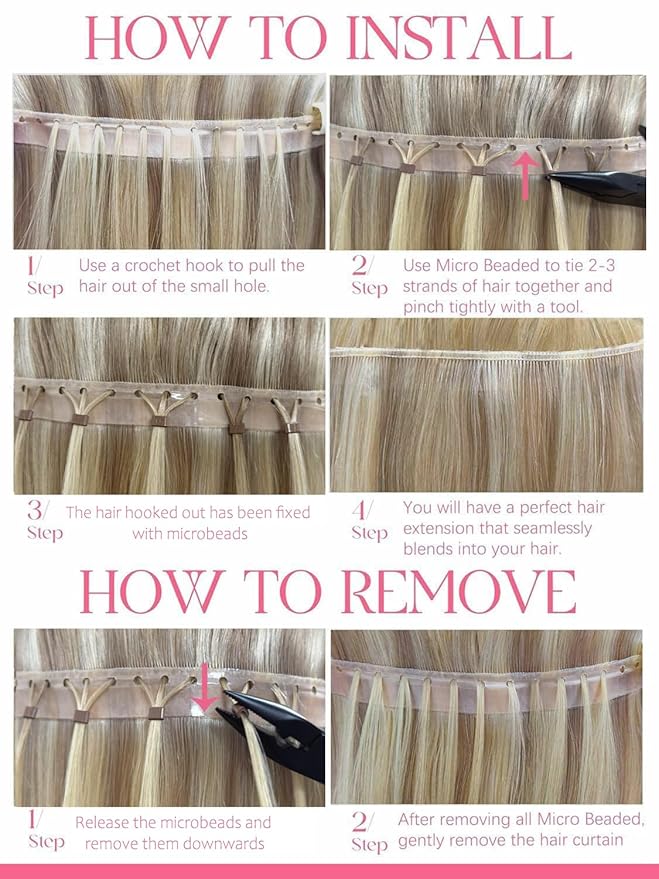 HOW TO INSTALL

1/ Step Use a crochet hook to pull the hair out of the small hole.

2/ Step Use Micro Beaded to tie 2-3 strands of hair together and pinch tightly with a tool.

3/ Step The hair hooked out has been fixed with microbeads

4/ Step You will have a perfect hair extension that seamlessly blends into your hair.

HOW TO REMOVE

1/ Step Release the microbeads and remove them downwards

2/ Step After removing all Micro Beaded, gently remove the hair curtain