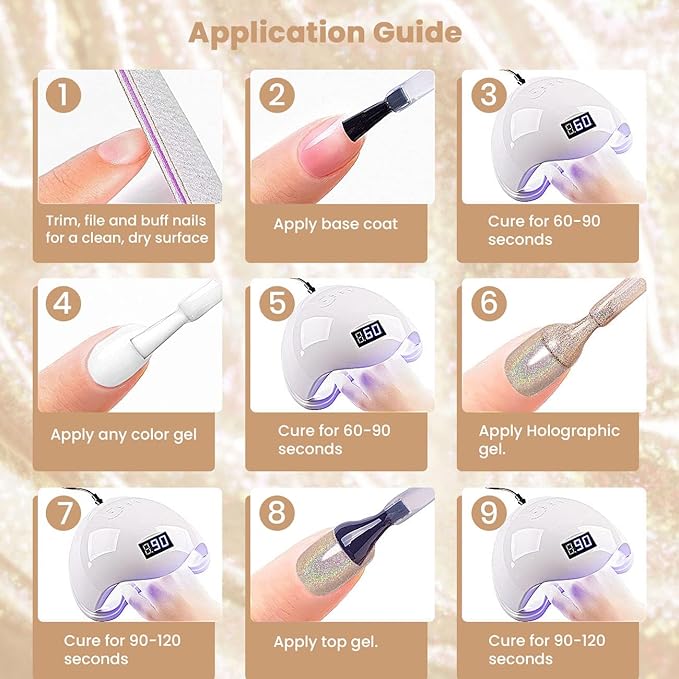 Application Guide

1
Trim, file and buff nails for a clean, dry surface

2
Apply base coat

3
60
Cure for 60-90 seconds

4
Apply any color gel

5
60
Cure for 60-90 seconds

6
Apply Holographic gel.

7
90
Cure for 90-120 seconds

8
Apply top gel.

9
90
Cure for 90-120 seconds