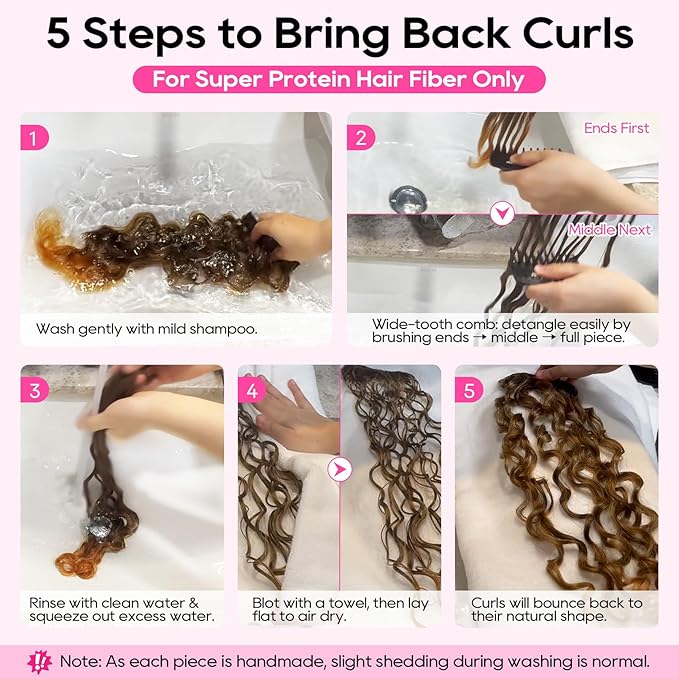 5 Steps to Bring Back Curls

For Super Protein Hair Fiber Only

1

Wash gently with mild shampoo.

2

Ends First

Middle Next

Wide-tooth comb: detangle easily by brushing ends → middle → full piece.

3

Rinse with clean water & squeeze out excess water.

4

Blot with a towel, then lay flat to air dry.

5

Curls will bounce back to their natural shape.

Note: As each piece is handmade, slight shedding during washing is normal.