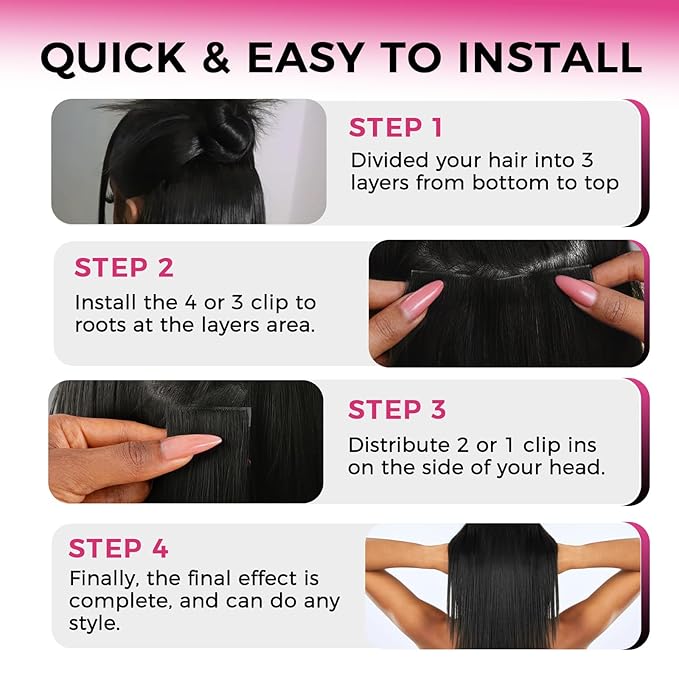 QUICK & EASY TO INSTALL

STEP 1
Divided your hair into 3 layers from bottom to top

STEP 2
Install the 4 or 3 clip to roots at the layers area.

STEP 3
Distribute 2 or 1 clip ins on the side of your head.

STEP 4
Finally, the final effect is complete, and can do any style.