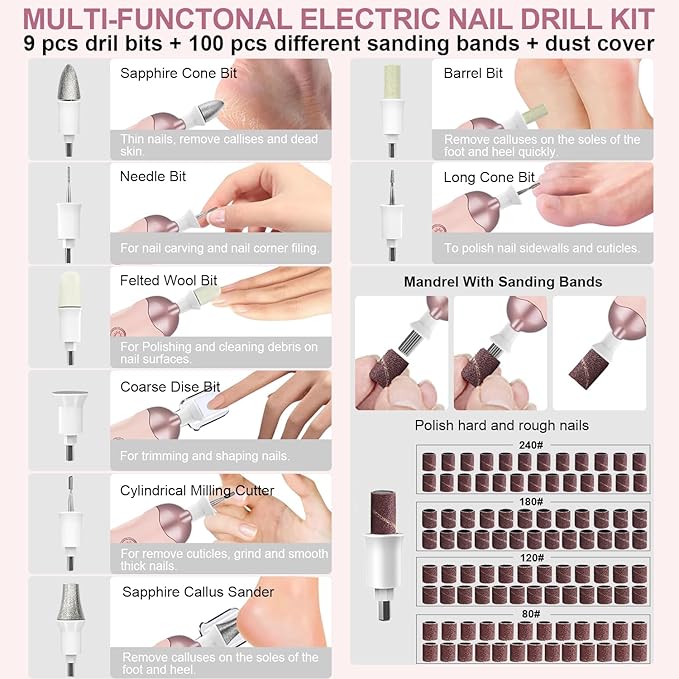 MULTI-FUNCTONAL ELECTRIC NAIL DRILL KIT
9 pcs dril bits + 100 pcs different sanding bands + dust cover

Sapphire Cone Bit
Thin nails, remove callises and dead skin.

Needle Bit
For nail carving and nail corner filing.

Felted Wool Bit
For Polishing and cleaning debris on nail surfaces.

Coarse Dise Bit
For trimming and shaping nails.

Cylindrical Milling Cutter
For remove cuticles, grind and smooth thick nails.

Sapphire Callus Sander
Remove calluses on the soles of the foot and heel.

Barrel Bit
Remove calluses on the soles of the foot and heel quickly.

Long Cone Bit
To polish nail sidewalls and cuticles.

Mandrel With Sanding Bands

Polish hard and rough nails

240#

180#

120#

80#