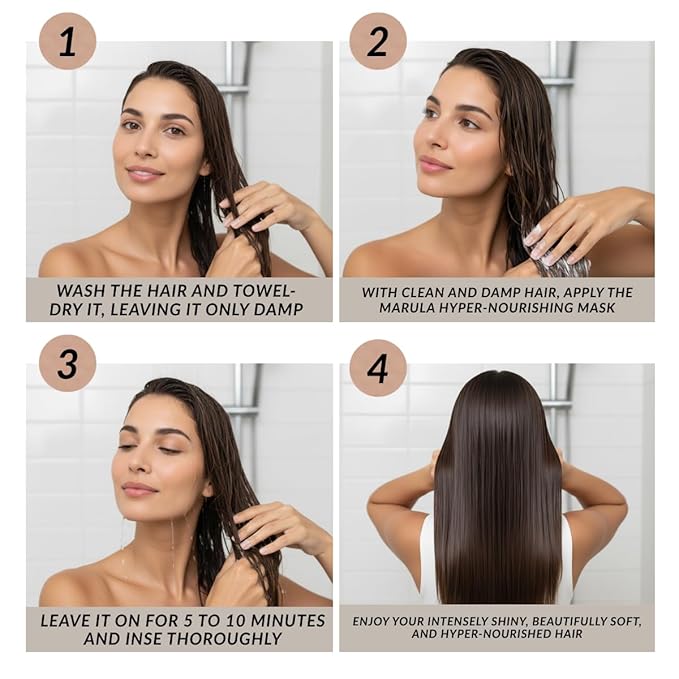 1

WASH THE HAIR AND TOWEL-DRY IT, LEAVING IT ONLY DAMP

2

WITH CLEAN AND DAMP HAIR, APPLY THE MARULA HYPER-NOURISHING MASK

3

LEAVE IT ON FOR 5 TO 10 MINUTES AND INSE THOROUGHLY

4

ENJOY YOUR INTENSELY SHINY, BEAUTIFULLY SOFT, AND HYPER-NOURISHED HAIR