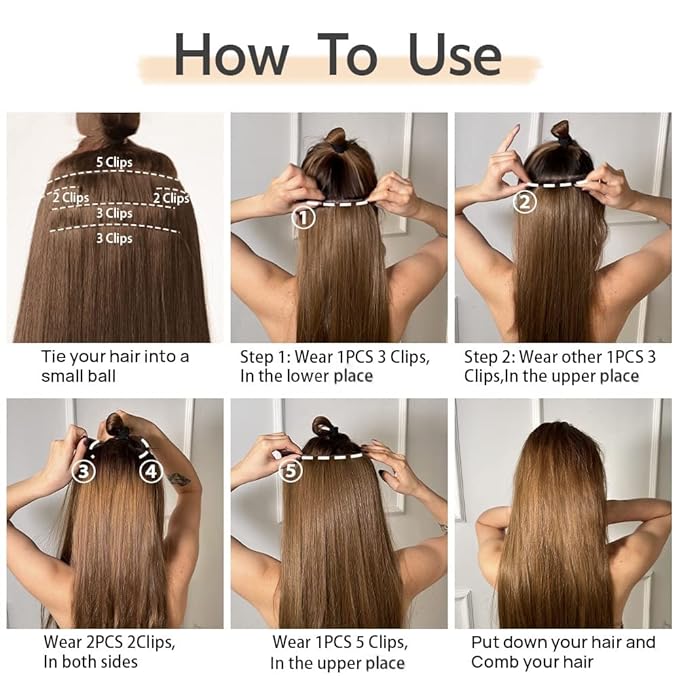 How To Use

5 Clips
2 Clips
2 Clips
3 Clips
3 Clips

Tie your hair into a small ball

1

Step 1: Wear 1PCS 3 Clips, In the lower place

2

Step 2: Wear other 1PCS 3 Clips,In the upper place

3
4

Wear 2PCS 2Clips, In both sides

5

Wear 1PCS 5 Clips, In the upper place

Put down your hair and Comb your hair