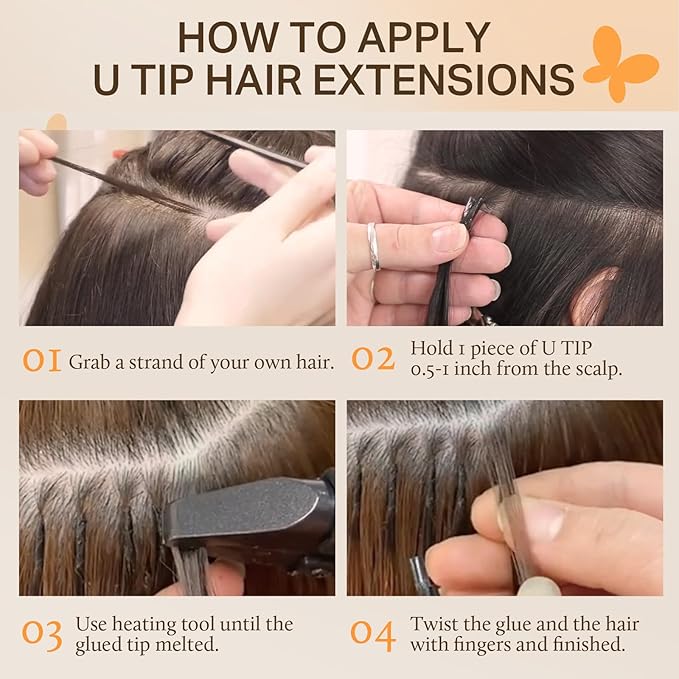 HOW TO APPLY
U TIP HAIR EXTENSIONS

01 Grab a strand of your own hair.

02 Hold 1 piece of U TIP 0.5-1 inch from the scalp.

03 Use heating tool until the glued tip melted.

04 Twist the glue and the hair with fingers and finished.