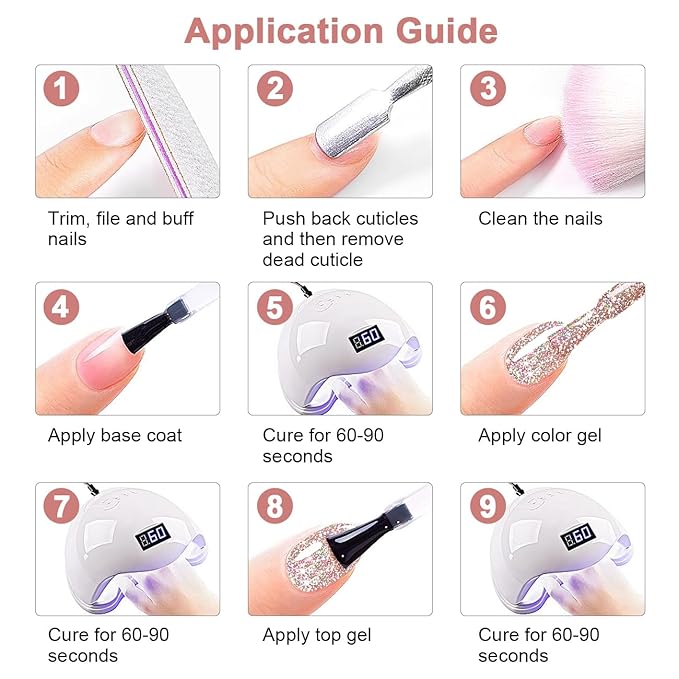 Application Guide

1

Trim, file and buff nails

2

Push back cuticles and then remove dead cuticle

3

Clean the nails

4

Apply base coat

5

60

Cure for 60-90 seconds

6

Apply color gel

7

60

Cure for 60-90 seconds

8

Apply top gel

9

60

Cure for 60-90 seconds