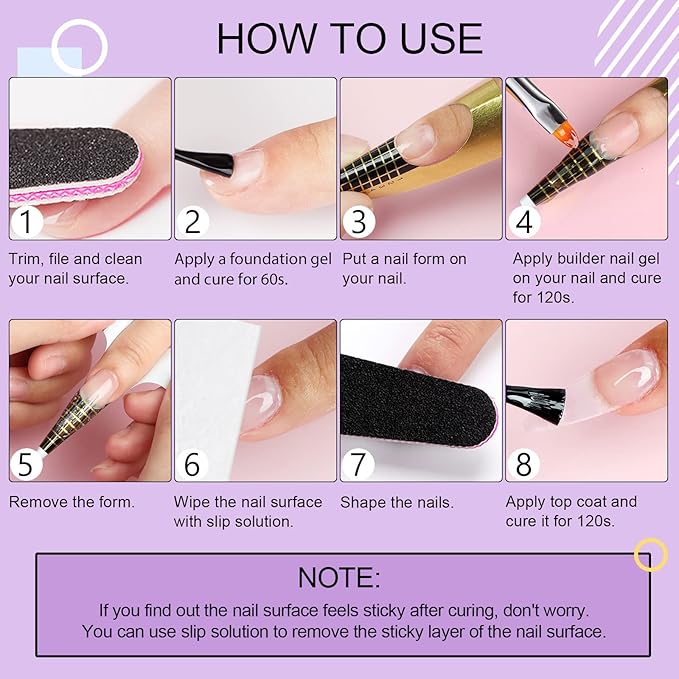 HOW TO USE

1
Trim, file and clean your nail surface.

2
Apply a foundation gel and cure for 60s.

3
Put a nail form on your nail.

4
Apply builder nail gel on your nail and cure for 120s.

5
Remove the form.

6
Wipe the nail surface with slip solution.

7
Shape the nails.

8
Apply top coat and cure it for 120s.

NOTE:
If you find out the nail surface feels sticky after curing, don't worry.
You can use slip solution to remove the sticky layer of the nail surface.