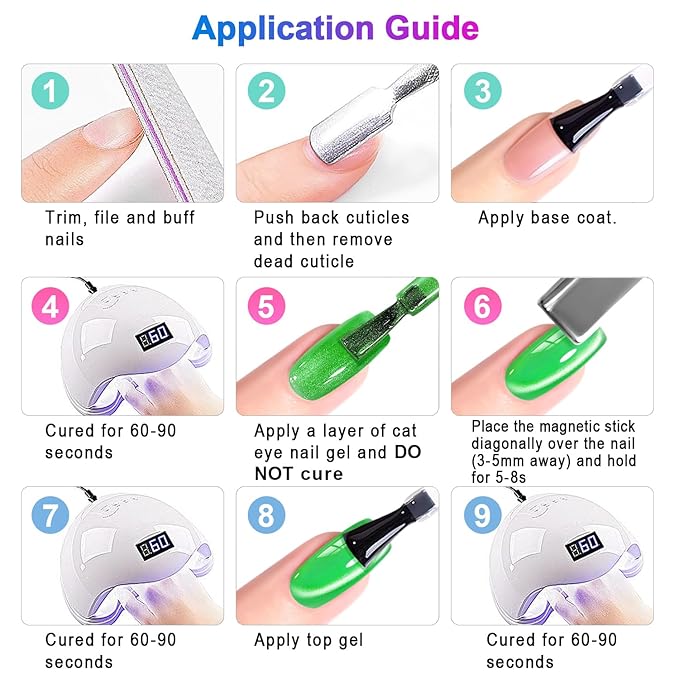 Application Guide

1

Trim, file and buff nails

2

Push back cuticles and then remove dead cuticle

3

Apply base coat.

4

60

Cured for 60-90 seconds

5

Apply a layer of cat eye nail gel and DO NOT cure

6

Place the magnetic stick diagonally over the nail (3-5mm away) and hold for 5-8s

7

60

Cured for 60-90 seconds

8

Apply top gel

9

60

Cured for 60-90 seconds