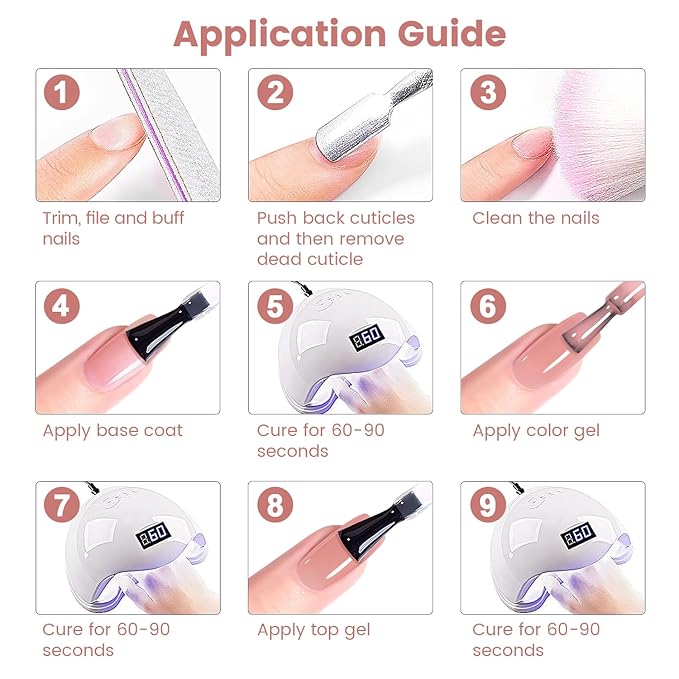 Application Guide

1

Trim, file and buff nails

2

Push back cuticles and then remove dead cuticle

3

Clean the nails

4

Apply base coat

5

60

Cure for 60-90 seconds

6

Apply color gel

7

60

Cure for 60-90 seconds

8

Apply top gel

9

60

Cure for 60-90 seconds