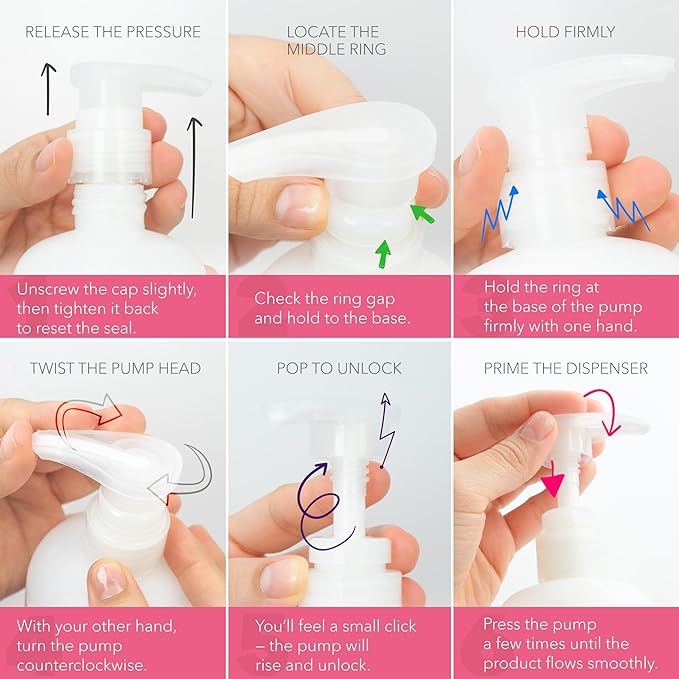 RELEASE THE PRESSURE

Unscrew the cap slightly, then tighten it back to reset the seal.

LOCATE THE MIDDLE RING

Check the ring gap and hold to the base.

HOLD FIRMLY

Hold the ring at the base of the pump firmly with one hand.

TWIST THE PUMP HEAD

With your other hand, turn the pump counterclockwise.

POP TO UNLOCK

You'll feel a small click – the pump will rise and unlock.

PRIME THE DISPENSER

Press the pump a few times until the product flows smoothly.