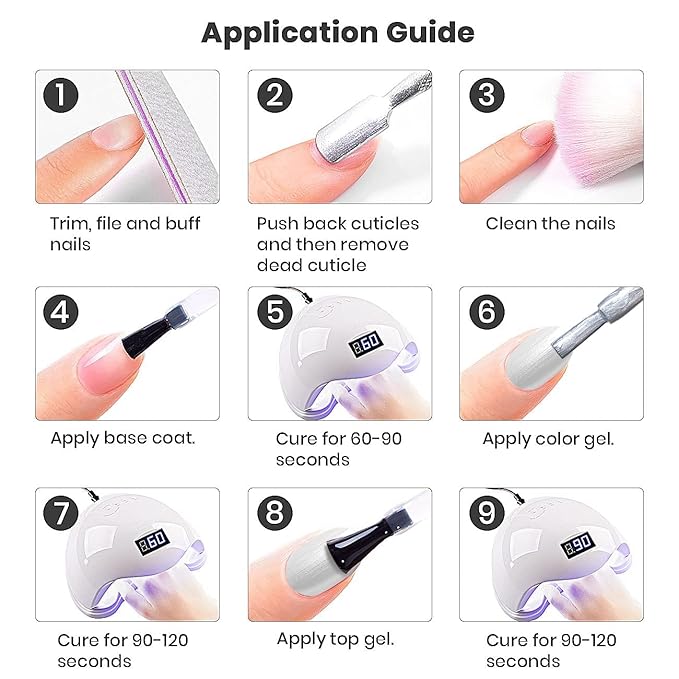 Application Guide

1
Trim, file and buff nails

2
Push back cuticles and then remove dead cuticle

3
Clean the nails

4
Apply base coat.

5
60
Cure for 60-90 seconds

6
Apply color gel.

7
60
Cure for 90-120 seconds

8
Apply top gel.

9
90
Cure for 90-120 seconds