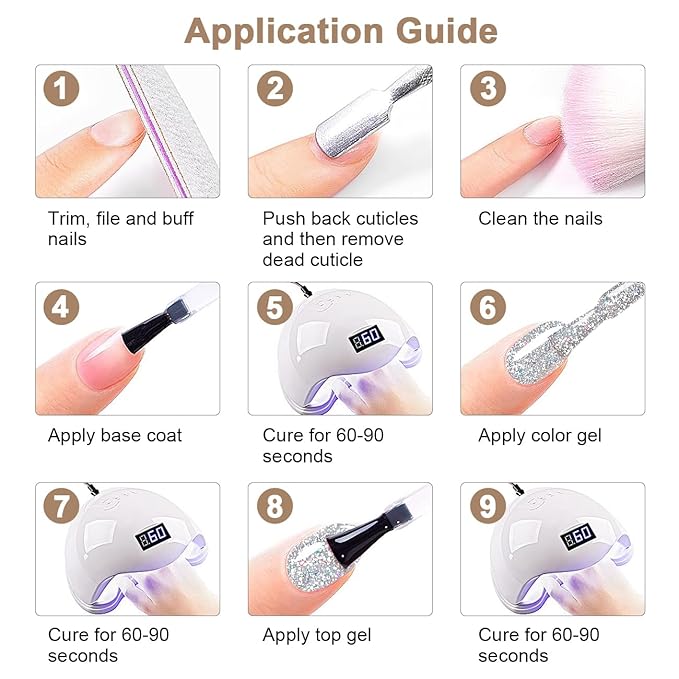 Application Guide

1

Trim, file and buff nails

2

Push back cuticles and then remove dead cuticle

3

Clean the nails

4

Apply base coat

5

60

Cure for 60-90 seconds

6

Apply color gel

7

60

Cure for 60-90 seconds

8

Apply top gel

9

60

Cure for 60-90 seconds