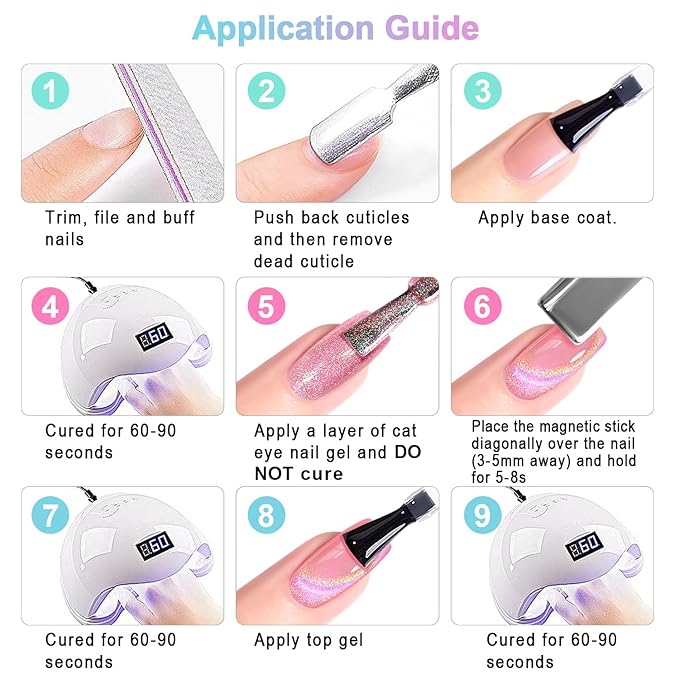 Application Guide

1

Trim, file and buff nails

2

Push back cuticles and then remove dead cuticle

3

Apply base coat.

4

60

Cured for 60-90 seconds

5

Apply a layer of cat eye nail gel and DO NOT cure

6

Place the magnetic stick diagonally over the nail (3-5mm away) and hold for 5-8s

7

60

Cured for 60-90 seconds

8

Apply top gel

9

60

Cured for 60-90 seconds