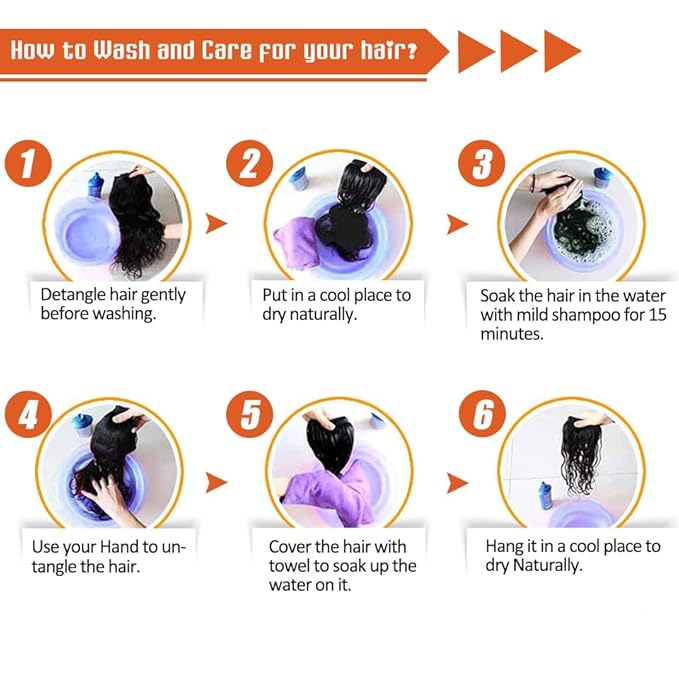 How to Wash and Care for your hair?

1
Detangle hair gently before washing.

2
Put in a cool place to dry naturally.

3
Soak the hair in the water with mild shampoo for 15 minutes.

4
Use your Hand to untangle the hair.

5
Cover the hair with towel to soak up the water on it.

6
Hang it in a cool place to dry Naturally.